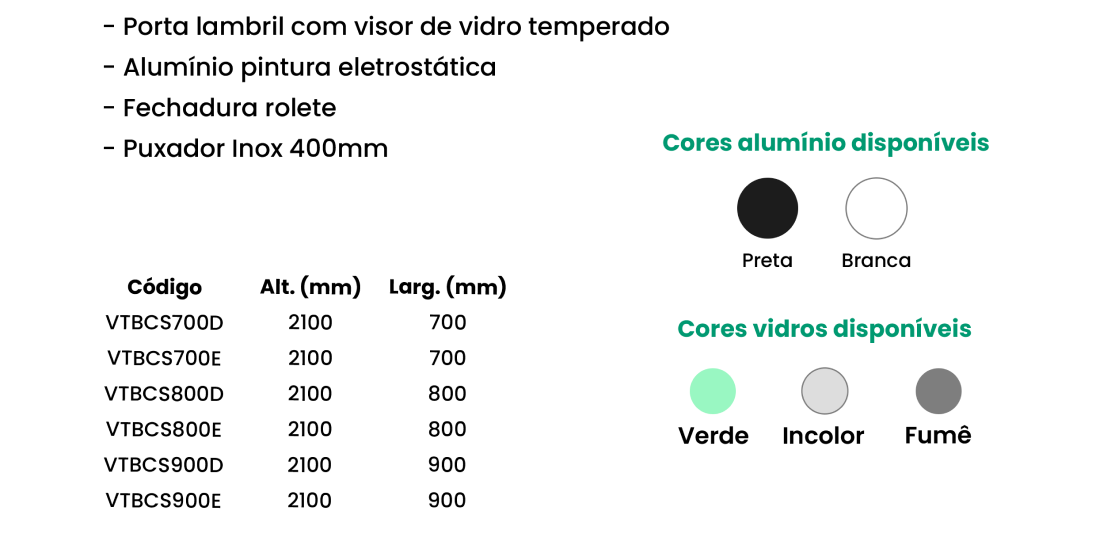 - Porta lambril com visor de vidro temperado
- Alumínio pintura eletrostática
- Fechadura rolete
- Puxador Inox 400mm

| Código | Alt. (mm) | Larg. (mm) |
|---|---|---|
| VTBCS700D | 2100 | 700 |
| VTBCS700E | 2100 | 700 |
| VTBCS800D | 2100 | 800 |
| VTBCS800E | 2100 | 800 |
| VTBCS900D | 2100 | 900 |
| VTBCS900E | 2100 | 900 |

Cores alumínio disponíveis

Preta
Branca

Cores vidros disponíveis

Verde
Incolor
Fumê